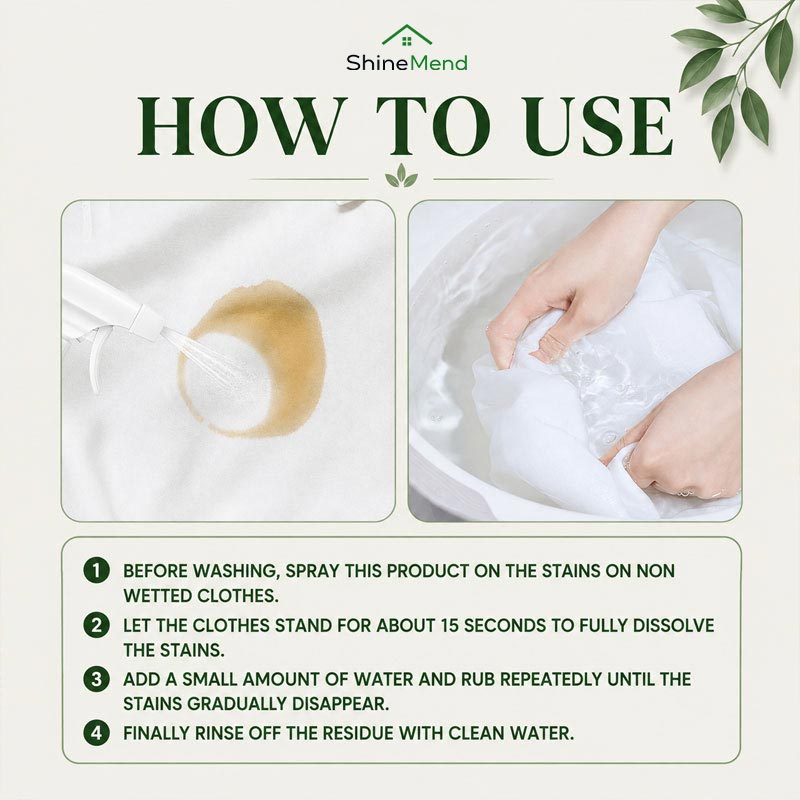 ShineMend

HOW TO USE

1 BEFORE WASHING, SPRAY THIS PRODUCT ON THE STAINS ON NON WETTED CLOTHES.

2 LET THE CLOTHES STAND FOR ABOUT 15 SECONDS TO FULLY DISSOLVE THE STAINS.

3 ADD A SMALL AMOUNT OF WATER AND RUB REPEATEDLY UNTIL THE STAINS GRADUALLY DISAPPEAR.

4 FINALLY RINSE OFF THE RESIDUE WITH CLEAN WATER.